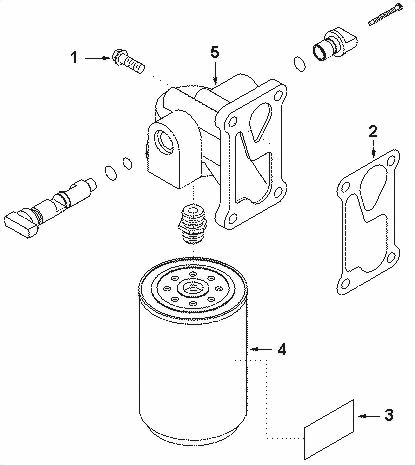 1
5
2
4
3